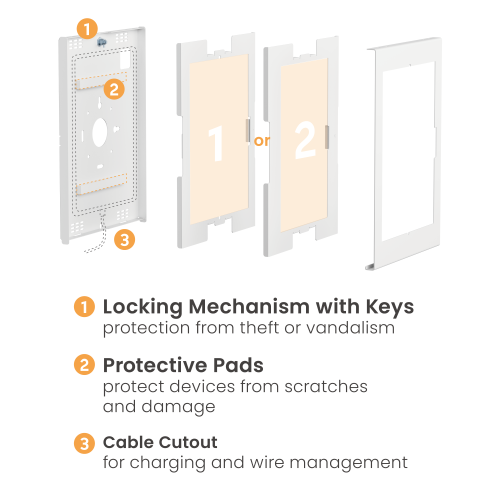 1

2

3

1 or 2

1 Locking Mechanism with Keys
protection from theft or vandalism

2 Protective Pads
protect devices from scratches and damage

3 Cable Cutout
for charging and wire management