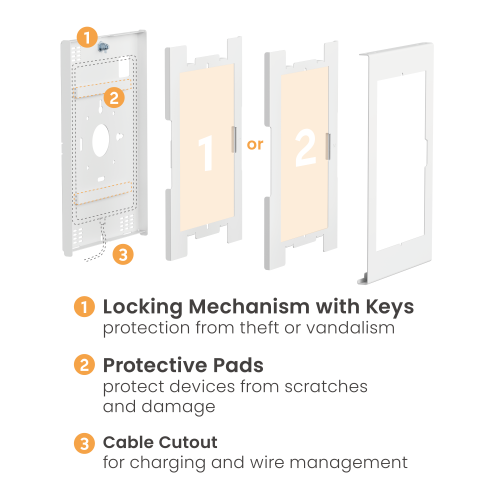 1
2
3
1 or 2

1 Locking Mechanism with Keys
protection from theft or vandalism

2 Protective Pads
protect devices from scratches and damage

3 Cable Cutout
for charging and wire management