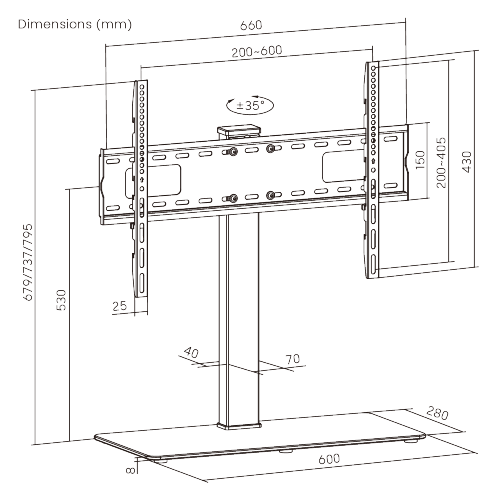 Dimensions (mm)

660

200~600

±35°

150

200~405

430

679/737/795

530

25

40

70

280

600

8