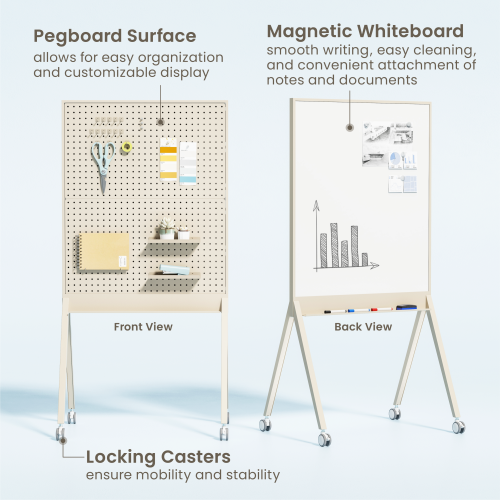 Pegboard Surface
allows for easy organization and customizable display

Magnetic Whiteboard
smooth writing, easy cleaning, and convenient attachment of notes and documents

Front View

Back View

Locking Casters
ensure mobility and stability