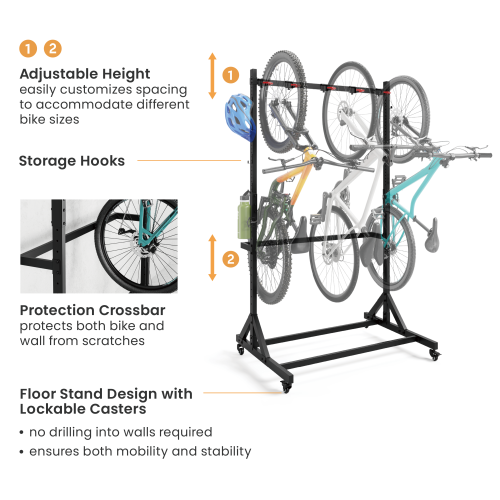 1 2

Adjustable Height
easily customizes spacing to accommodate different bike sizes

1

Storage Hooks

2

Protection Crossbar
protects both bike and wall from scratches

Floor Stand Design with Lockable Casters

• no drilling into walls required
• ensures both mobility and stability