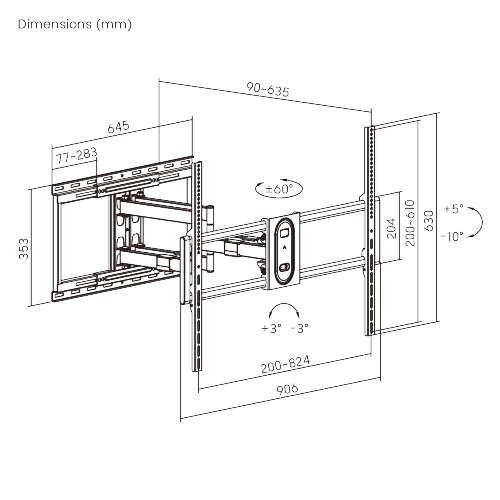 Dimensions (mm)

90~635

645

77~283

353

±60°

204

200~610

630

+5°

-10°

+3° -3°

200~824

906