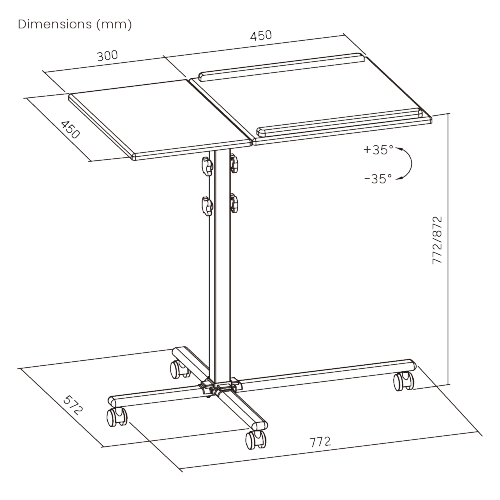 Dimensions (mm)

300

450

450

+35°

-35°

772/872

572

772