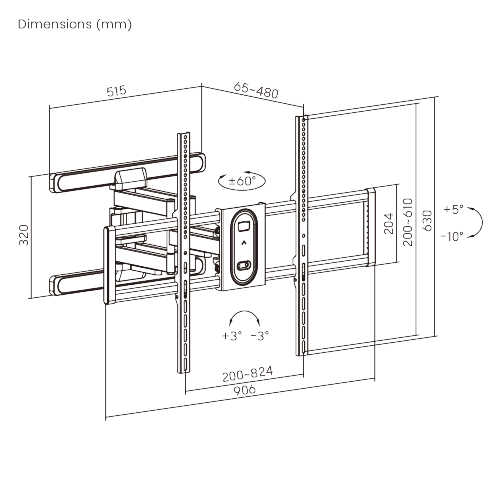 Dimensions (mm)

515

65~480

±60°

320

204

200~610

630

+5°

-10°

+3° -3°

200~824

906