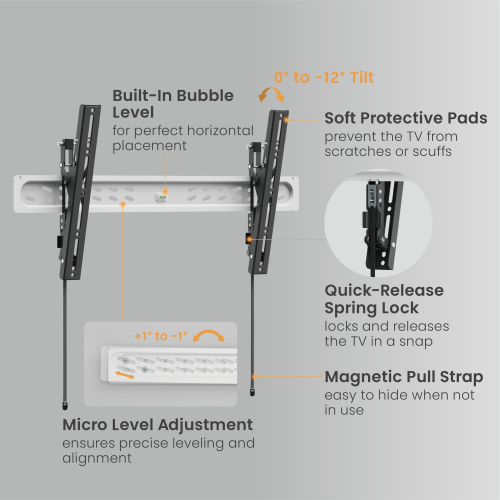 0° to -12° Tilt

Built-In Bubble Level
for perfect horizontal placement

Soft Protective Pads
prevent the TV from scratches or scuffs

Quick-Release Spring Lock
locks and releases the TV in a snap

+1° to -1°

Magnetic Pull Strap
easy to hide when not in use

Micro Level Adjustment
ensures precise leveling and alignment