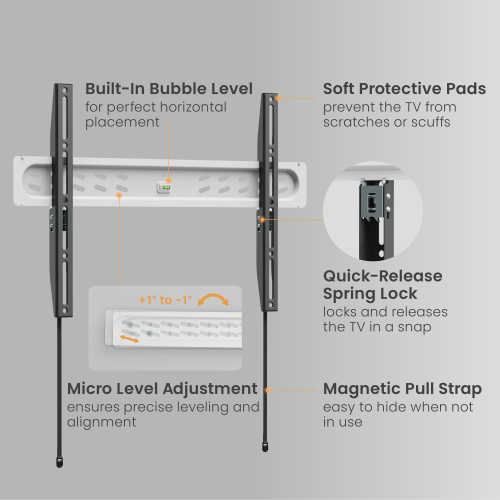 Built-In Bubble Level
for perfect horizontal placement

Soft Protective Pads
prevent the TV from scratches or scuffs

+1° to -1°

Quick-Release Spring Lock
locks and releases the TV in a snap

Micro Level Adjustment
ensures precise leveling and alignment

Magnetic Pull Strap
easy to hide when not in use