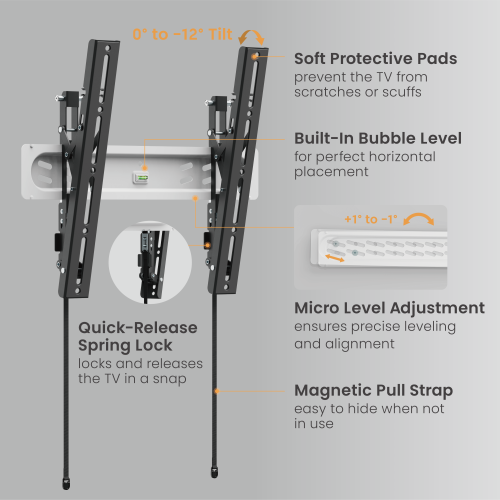 0° to -12° Tilt

Soft Protective Pads
prevent the TV from scratches or scuffs

Built-In Bubble Level
for perfect horizontal placement

+1° to -1°

Micro Level Adjustment
ensures precise leveling and alignment

Quick-Release Spring Lock
locks and releases the TV in a snap

Magnetic Pull Strap
easy to hide when not in use