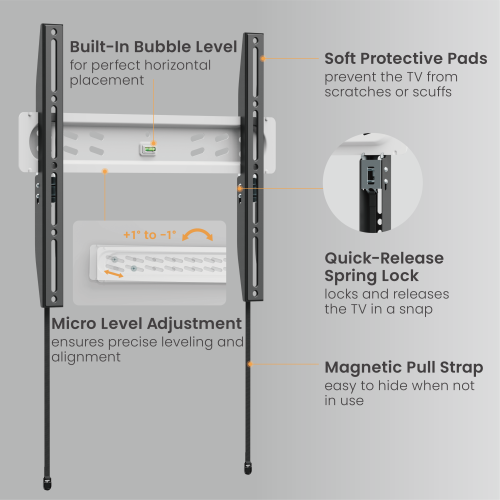 Built-In Bubble Level
for perfect horizontal placement

Soft Protective Pads
prevent the TV from scratches or scuffs

+1° to -1°

Quick-Release Spring Lock
locks and releases the TV in a snap

Micro Level Adjustment
ensures precise leveling and alignment

Magnetic Pull Strap
easy to hide when not in use