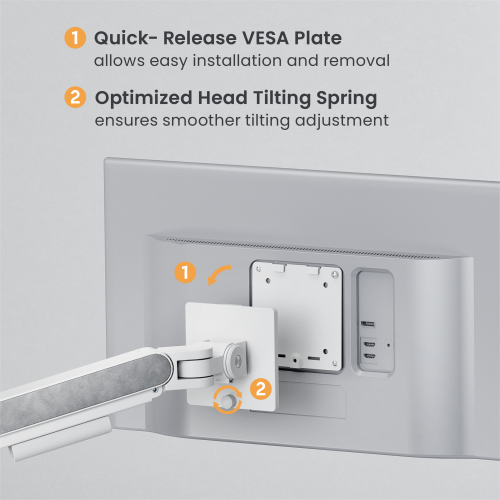 1 Quick- Release VESA Plate
allows easy installation and removal

2 Optimized Head Tilting Spring
ensures smoother tilting adjustment

1

2