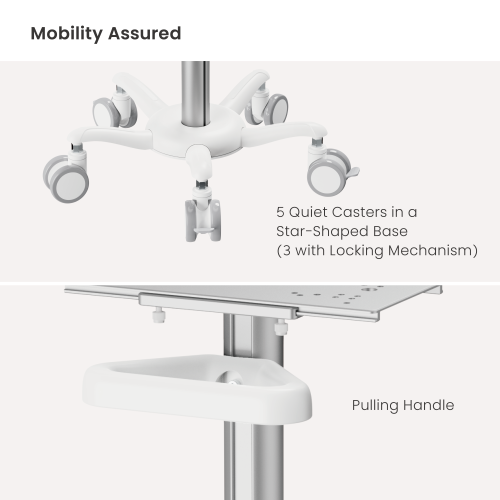 Mobility Assured

5 Quiet Casters in a Star-Shaped Base (3 with Locking Mechanism)

Pulling Handle