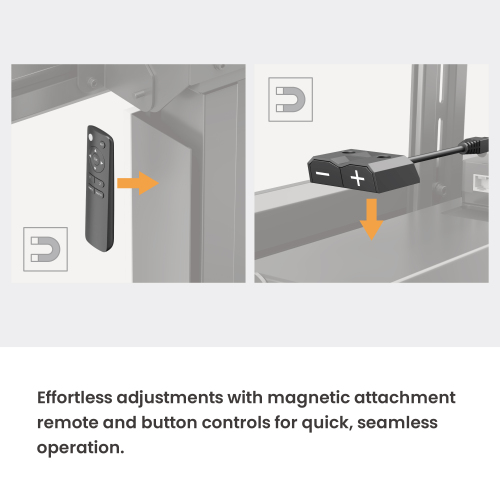 −
+

Effortless adjustments with magnetic attachment remote and button controls for quick, seamless operation.