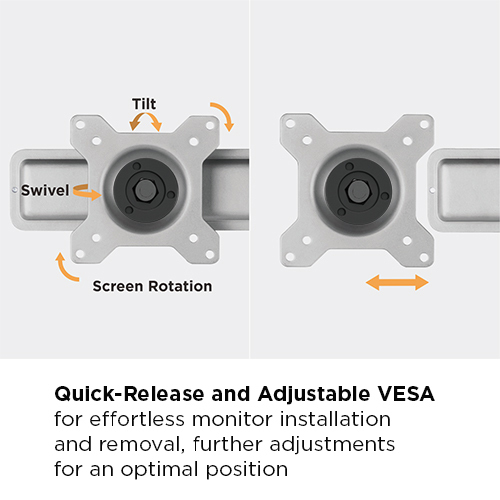 Tilt

Swivel

Screen Rotation

Quick-Release and Adjustable VESA
for effortless monitor installation and removal, further adjustments for an optimal position