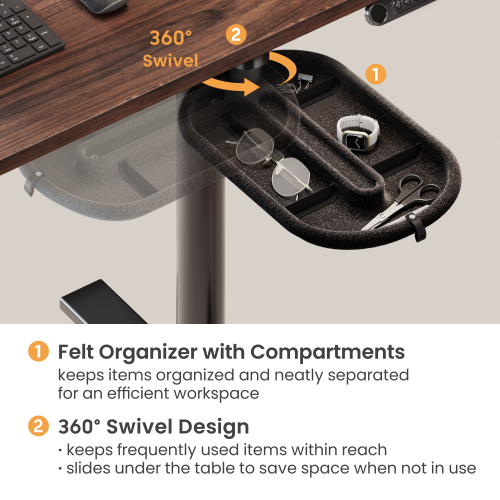 360° Swivel

2

1

1 Felt Organizer with Compartments
keeps items organized and neatly separated for an efficient workspace

2 360° Swivel Design
· keeps frequently used items within reach
· slides under the table to save space when not in use