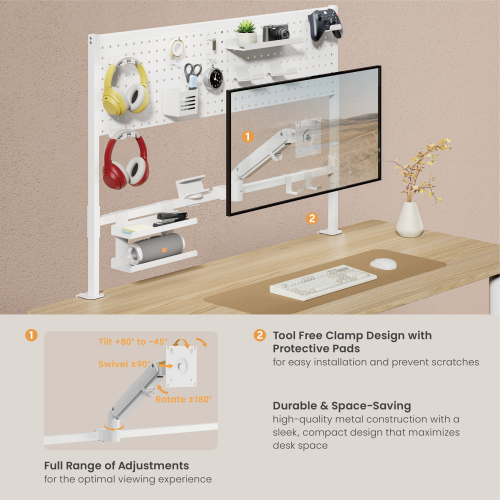 1

2

1

Tilt +80° to -45°

Swivel ±90°

Rotate ±180°

Full Range of Adjustments
for the optimal viewing experience

2 Tool Free Clamp Design with Protective Pads
for easy installation and prevent scratches

Durable & Space-Saving
high-quality metal construction with a sleek, compact design that maximizes desk space