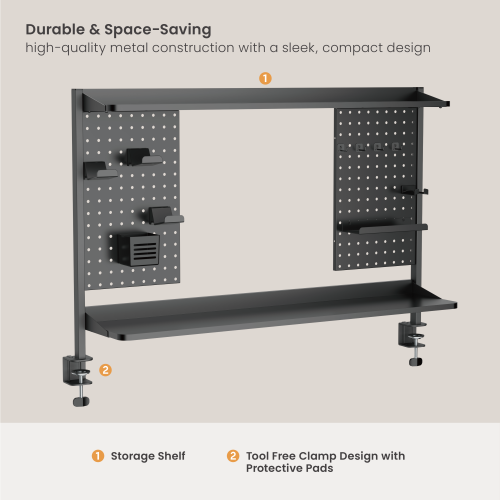 Durable & Space-Saving
high-quality metal construction with a sleek, compact design

1

2

1 Storage Shelf

2 Tool Free Clamp Design with Protective Pads