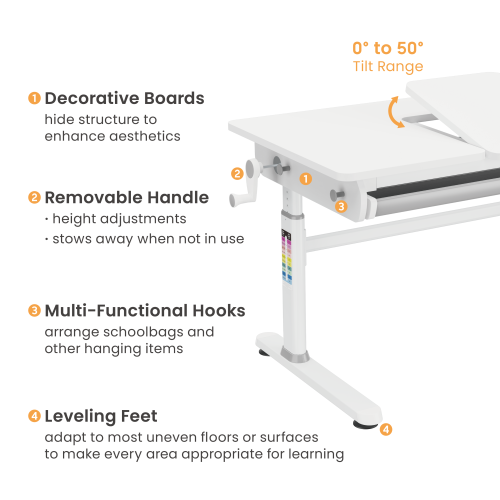 0° to 50°
Tilt Range

1 Decorative Boards
hide structure to enhance aesthetics

2 Removable Handle
· height adjustments
· stows away when not in use

3 Multi-Functional Hooks
arrange schoolbags and other hanging items

4 Leveling Feet
adapt to most uneven floors or surfaces to make every area appropriate for learning

2 1 3 4