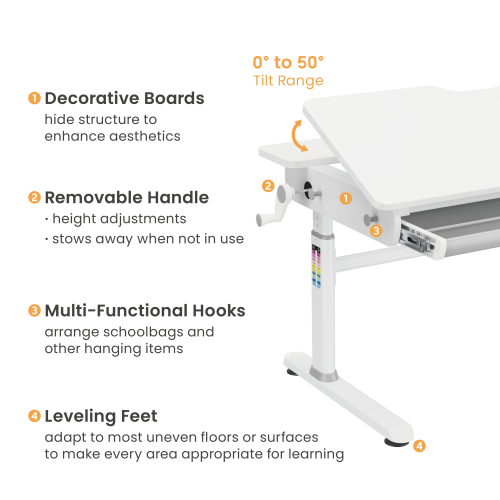 0° to 50°
Tilt Range

1 Decorative Boards
hide structure to enhance aesthetics

2 Removable Handle
· height adjustments
· stows away when not in use

3 Multi-Functional Hooks
arrange schoolbags and other hanging items

4 Leveling Feet
adapt to most uneven floors or surfaces to make every area appropriate for learning

2
1
3
4