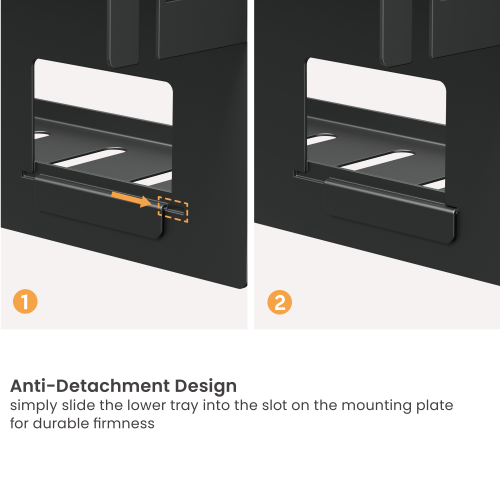 1

2

Anti-Detachment Design
simply slide the lower tray into the slot on the mounting plate for durable firmness