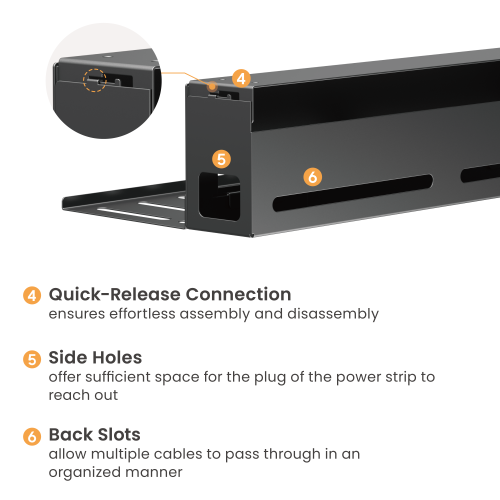 4

5

6

4 Quick-Release Connection
ensures effortless assembly and disassembly

5 Side Holes
offer sufficient space for the plug of the power strip to reach out

6 Back Slots
allow multiple cables to pass through in an organized manner