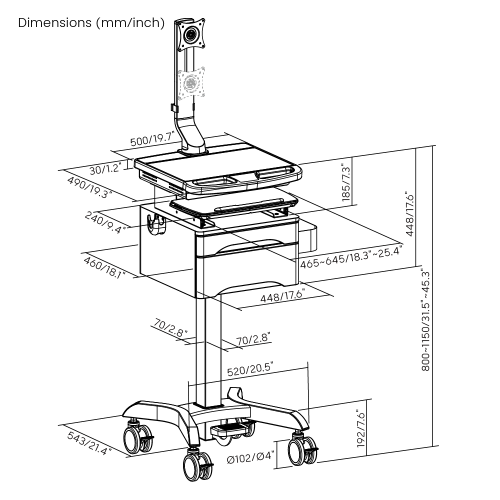 Dimensions (mm/inch)

500/19.7"
30/1.2"
490/19.3"
240/9.4"
460/18.1"
185/7.3"
448/17.6"
465~645/18.3"~25.4"
448/17.6"
800~1150/31.5"~45.3"
70/2.8"
70/2.8"
520/20.5"
192/7.6"
543/21.4"
Ø102/Ø4"