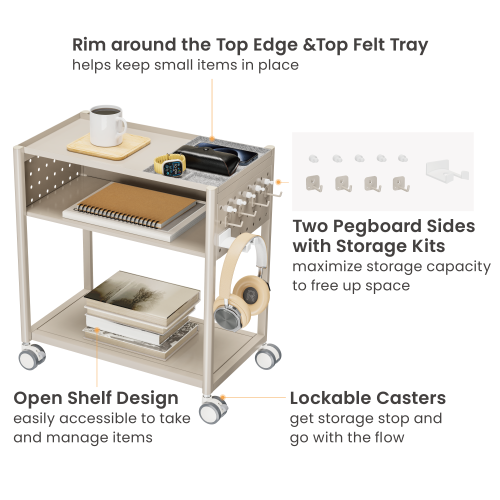 Rim around the Top Edge &Top Felt Tray
helps keep small items in place

Two Pegboard Sides with Storage Kits
maximize storage capacity to free up space

Open Shelf Design
easily accessible to take and manage items

Lockable Casters
get storage stop and go with the flow