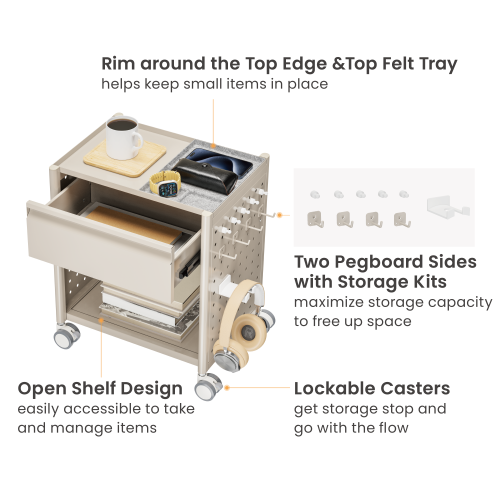 Rim around the Top Edge &Top Felt Tray
helps keep small items in place

Two Pegboard Sides with Storage Kits
maximize storage capacity to free up space

Open Shelf Design
easily accessible to take and manage items

Lockable Casters
get storage stop and go with the flow