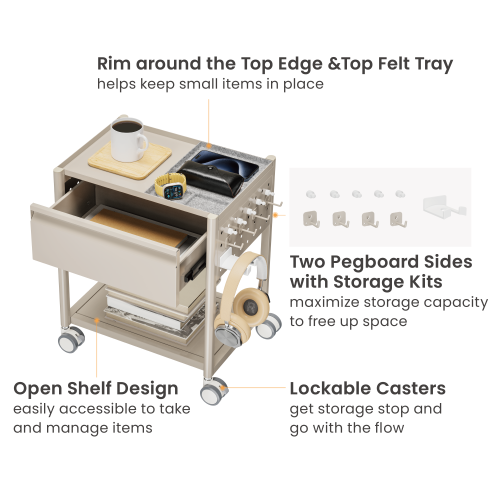 Rim around the Top Edge &Top Felt Tray
helps keep small items in place

Two Pegboard Sides with Storage Kits
maximize storage capacity to free up space

Open Shelf Design
easily accessible to take and manage items

Lockable Casters
get storage stop and go with the flow