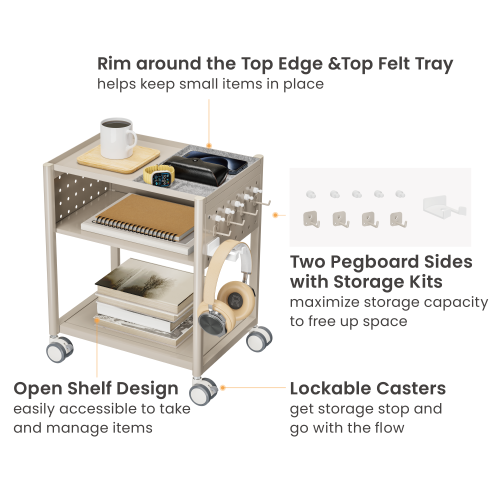 Rim around the Top Edge &Top Felt Tray
helps keep small items in place

Two Pegboard Sides with Storage Kits
maximize storage capacity to free up space

Open Shelf Design
easily accessible to take and manage items

Lockable Casters
get storage stop and go with the flow