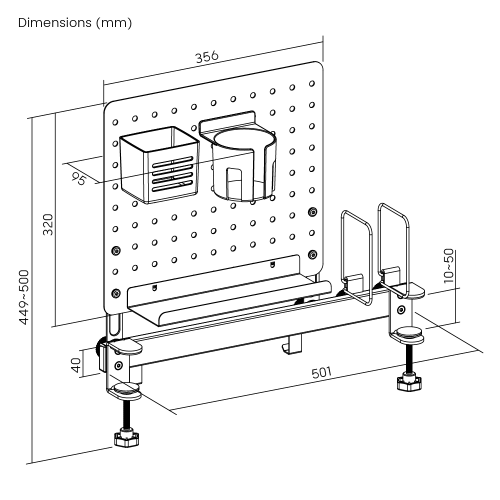 Dimensions (mm)

356

95

320

449~500

10~50

40

501