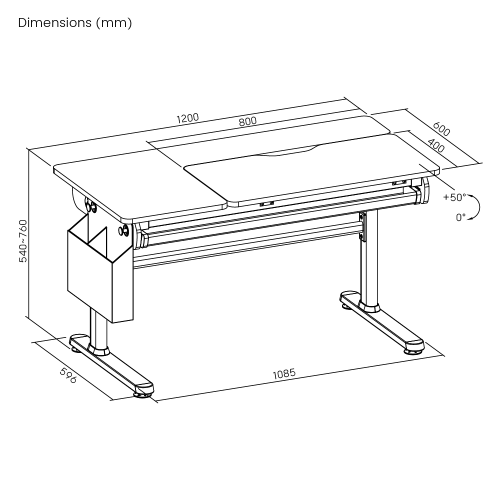 Dimensions (mm)

1200
800
600
400
+50°
0°
540~760
596
1085