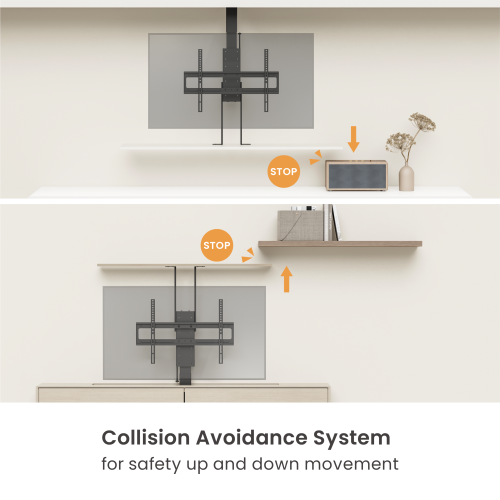 STOP

STOP

Collision Avoidance System

for safety up and down movement