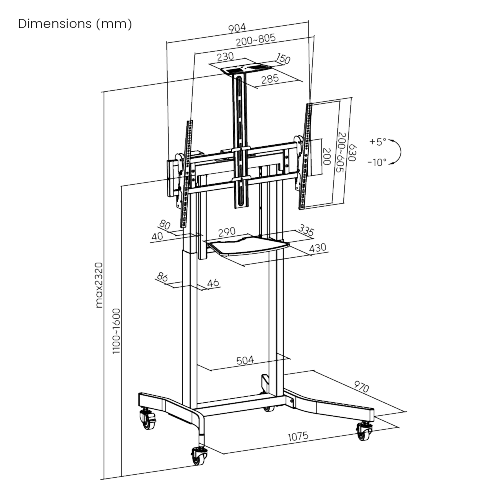 Dimensions (mm)

904
200~805
230
150
285
630
200~605
200
+5°
-10°
80
40
290
335
430
86
46
max2320
1100~1600
504
970
1075