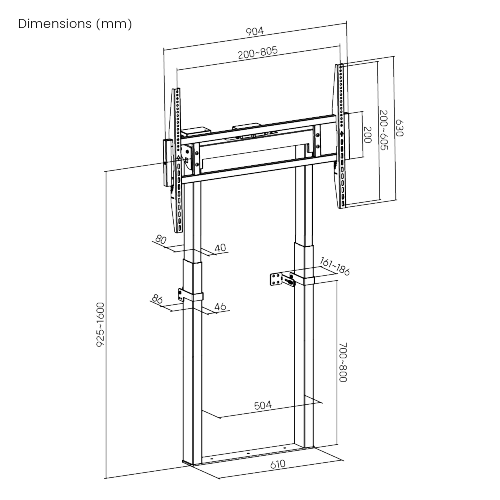 Dimensions (mm)

904

200-805

200

200-605

630

80

40

161-186

86

46

925-1600

700-800

504

610