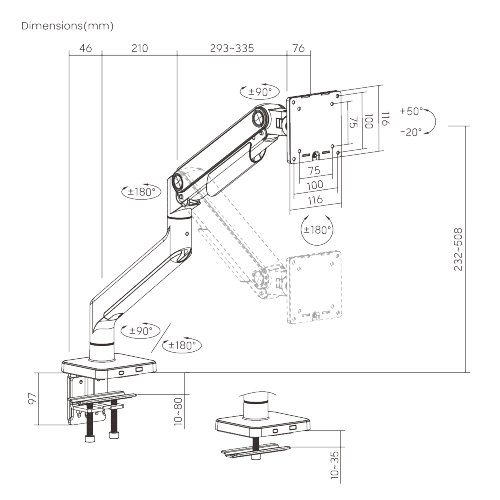 Dimensions(mm)

46
210
293~335
76

±90°

75
100
116

+50°
-20°

75
100
116

±180°

±180°

232~508

±90°
±180°

97
10~80

10~35