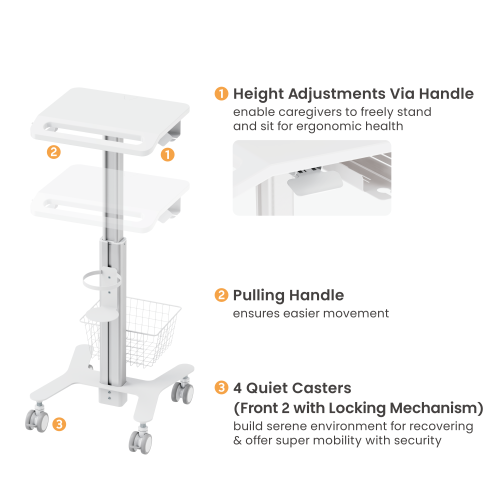 2

1

3

1 Height Adjustments Via Handle
enable caregivers to freely stand and sit for ergonomic health

2 Pulling Handle
ensures easier movement

3 4 Quiet Casters (Front 2 with Locking Mechanism)
build serene environment for recovering & offer super mobility with security