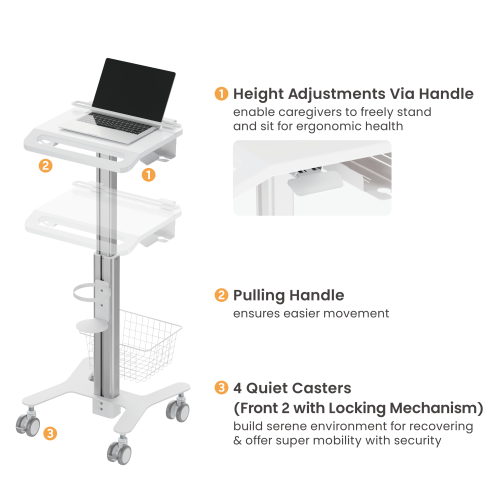 2

1

3

1 Height Adjustments Via Handle
enable caregivers to freely stand and sit for ergonomic health

2 Pulling Handle
ensures easier movement

3 4 Quiet Casters (Front 2 with Locking Mechanism)
build serene environment for recovering & offer super mobility with security