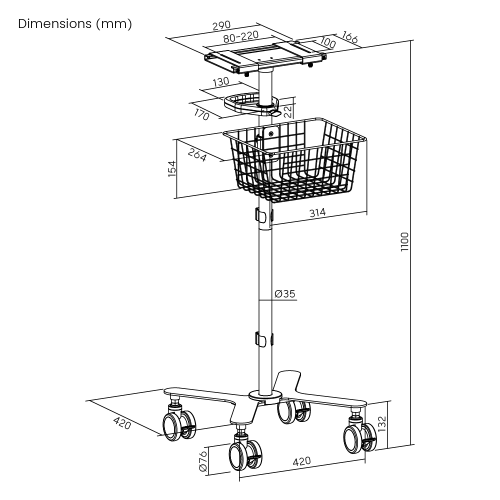 Dimensions (mm)

290
80-220
100
166
130
170
22
264
154
314
1100
Ø35
420
132
Ø76
420