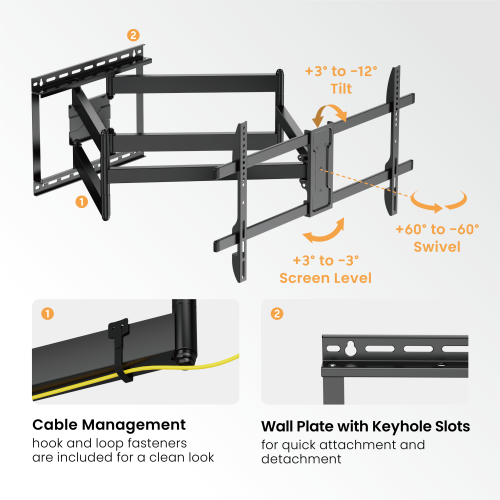 2

+3° to -12°
Tilt

1

+60° to -60°
Swivel

+3° to -3°
Screen Level

1

2

Cable Management
hook and loop fasteners are included for a clean look

Wall Plate with Keyhole Slots
for quick attachment and detachment