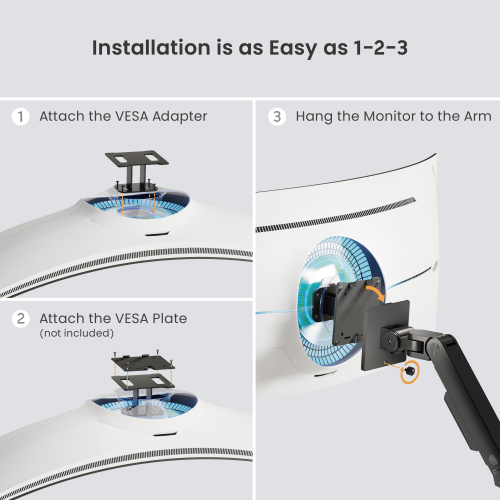 Installation is as Easy as 1-2-3

1 Attach the VESA Adapter

2 Attach the VESA Plate
(not included)

3 Hang the Monitor to the Arm