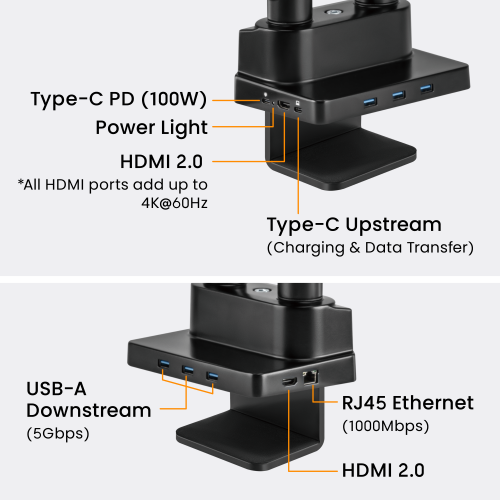 Type-C PD (100W)
Power Light
HDMI 2.0
*All HDMI ports add up to 4K@60Hz

Type-C Upstream
(Charging & Data Transfer)

USB-A Downstream
(5Gbps)

RJ45 Ethernet
(1000Mbps)

HDMI 2.0