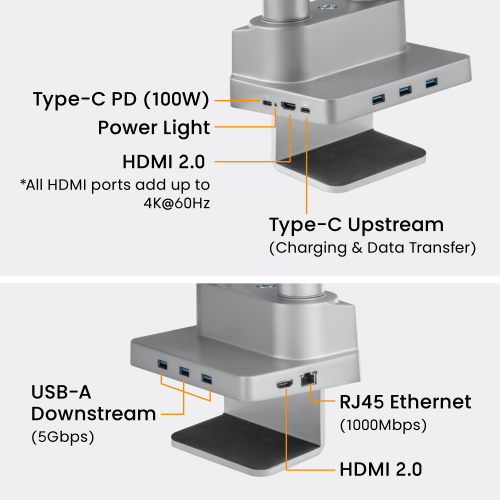 Type-C PD (100W)
Power Light
HDMI 2.0
*All HDMI ports add up to 4K@60Hz
Type-C Upstream
(Charging & Data Transfer)

USB-A Downstream
(5Gbps)
RJ45 Ethernet
(1000Mbps)
HDMI 2.0