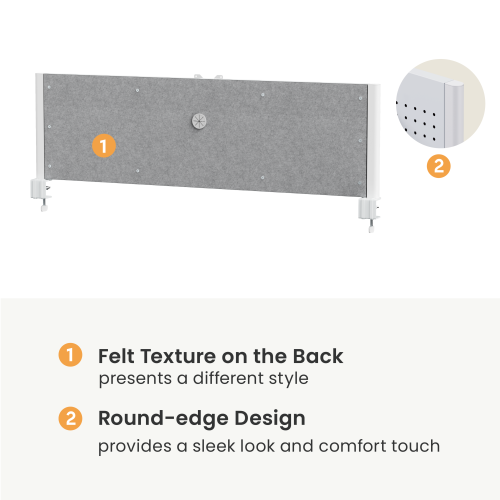 1

2

1 Felt Texture on the Back
presents a different style

2 Round-edge Design
provides a sleek look and comfort touch