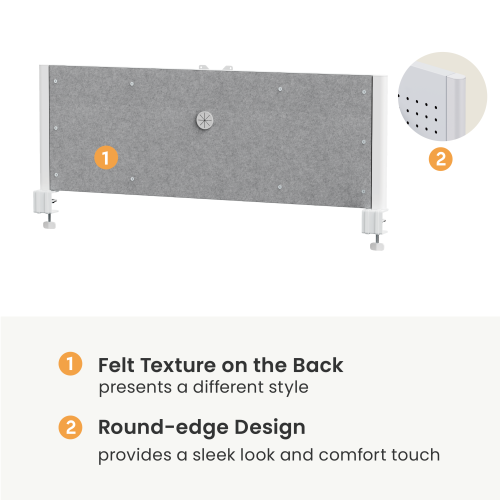 1

2

1 Felt Texture on the Back
presents a different style

2 Round-edge Design
provides a sleek look and comfort touch