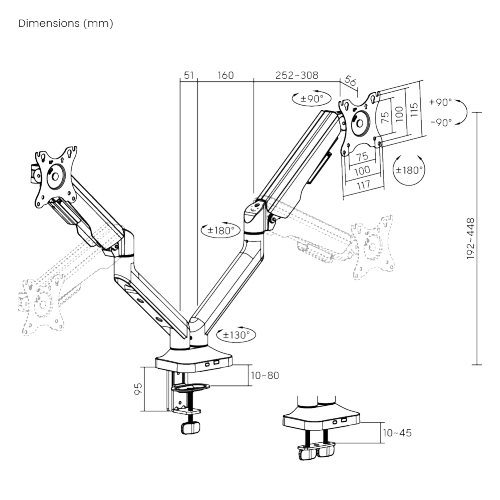 Dimensions (mm)

51
160
252-308
56
±90°
75
100
115
+90°
-90°
75
100
117
±180°
±180°
192-448
±130°
10-80
95
10-45