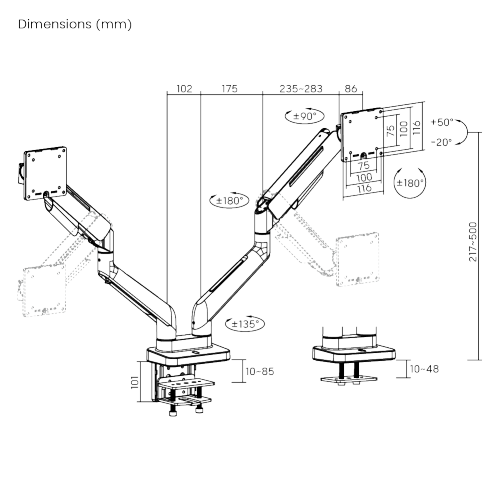 Dimensions (mm)

102
175
235~283
86
±90°
75
100
116
+50°
-20°
75
100
116
±180°
±180°
217~500
±135°
101
10~85
10~48