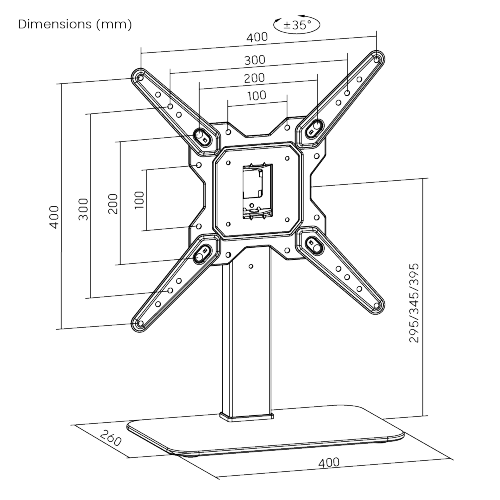 Dimensions (mm)

±35°

400
300
200
100

400
300
200
100

295/345/395

260
400