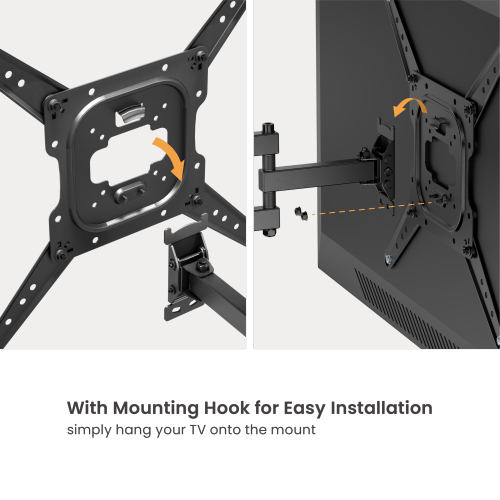 With Mounting Hook for Easy Installation
simply hang your TV onto the mount