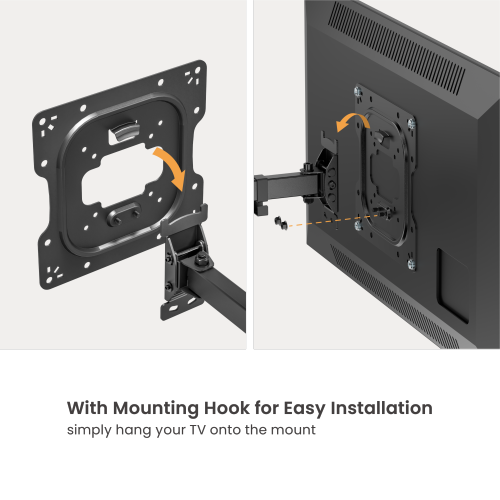 With Mounting Hook for Easy Installation
simply hang your TV onto the mount