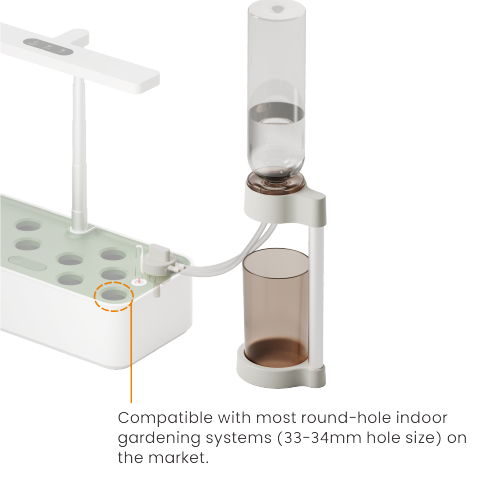 Compatible with most round-hole indoor gardening systems (33-34mm hole size) on the market.