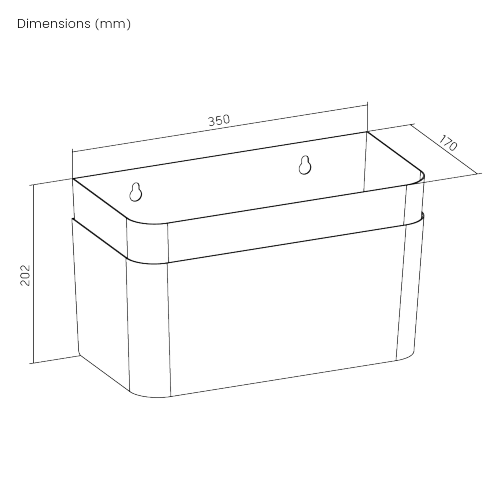 Dimensions (mm)

350

170

202